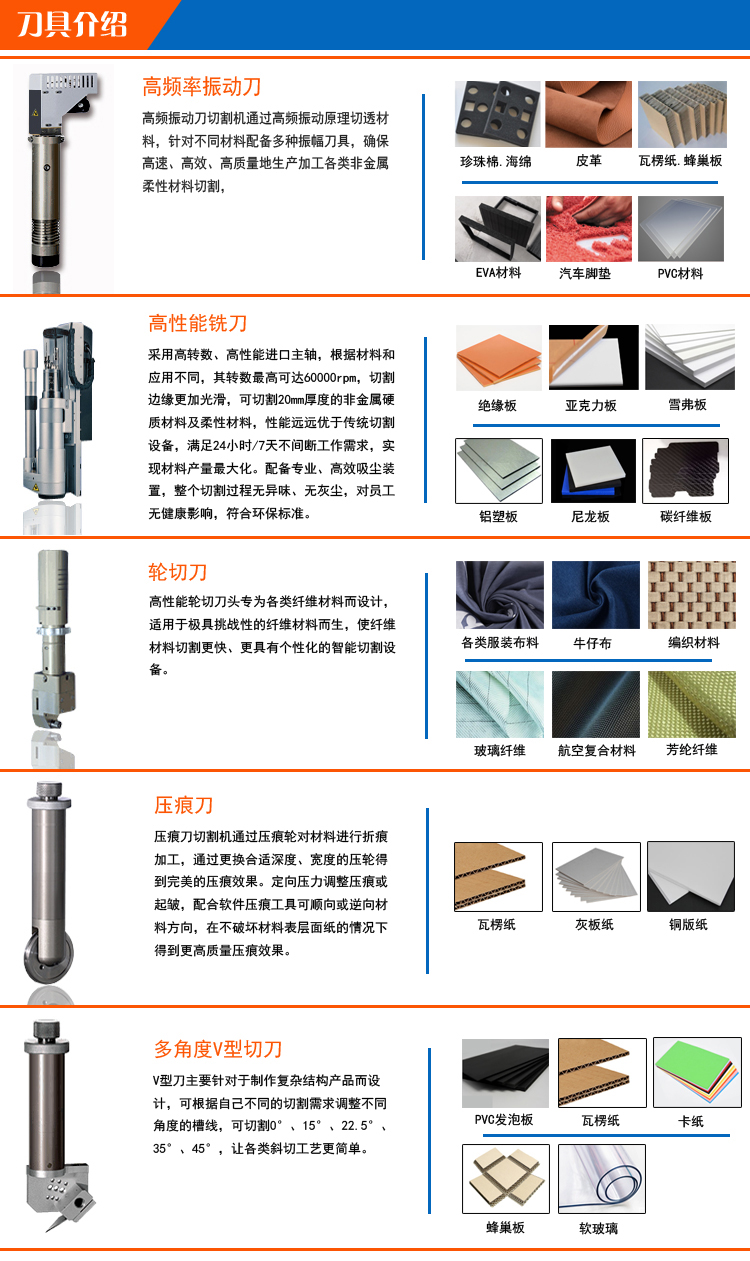 刀具介绍

高频率振动刀

高频振动刀切割机通过高频振动原理切透材料，针对不同材料配备多种振幅刀具，确保高速、高效、高质量地生产加工各类非金属柔性材料切割，

珍珠棉.海绵　皮革　瓦楞纸.蜂巢板

EVA材料　汽车脚垫　PVC材料

高性能铣刀

采用高转数、高性能进口主轴，根据材料和应用不同，其转数最高可达60000rpm，切割边缘更加光滑，可切割20mm厚度的非金属硬质材料及柔性材料，性能远远优于传统切割设备，满足24小时/7天不间断工作需求，实现材料产量最大化。配备专业、高效吸尘装置，整个切割过程无异味、无灰尘，对员工无健康影响，符合环保标准。

绝缘板　亚克力板　雪弗板

铝塑板　尼龙板　碳纤维板

轮切刀

高性能轮切刀头专为各类纤维材料而设计，适用于极具挑战性的纤维材料而生，使纤维材料切割更快、更具有个性化的智能切割设备。

各类服装布料　牛仔布　编织材料

玻璃纤维　航空复合材料　芳纶纤维

压痕刀

压痕刀切割机通过压痕轮对材料进行折痕加工，通过更换合适深度、宽度的压轮得到完美的压痕效果。定向压力调整压痕或起皱，配合软件压痕工具可顺向或逆向材料方向，在不破坏材料表层面纸的情况下得到更高质量压痕效果。

瓦楞纸　灰板纸　铜版纸

多角度V型切刀

V型刀主要针对于制作复杂结构产品而设计，可根据自己不同的切割需求调整不同角度的槽线，可切割0°、15°、22.5°、35°、45°，让各类斜切工艺更简单。

PVC发泡板　瓦楞纸　卡纸

蜂巢板　软玻璃